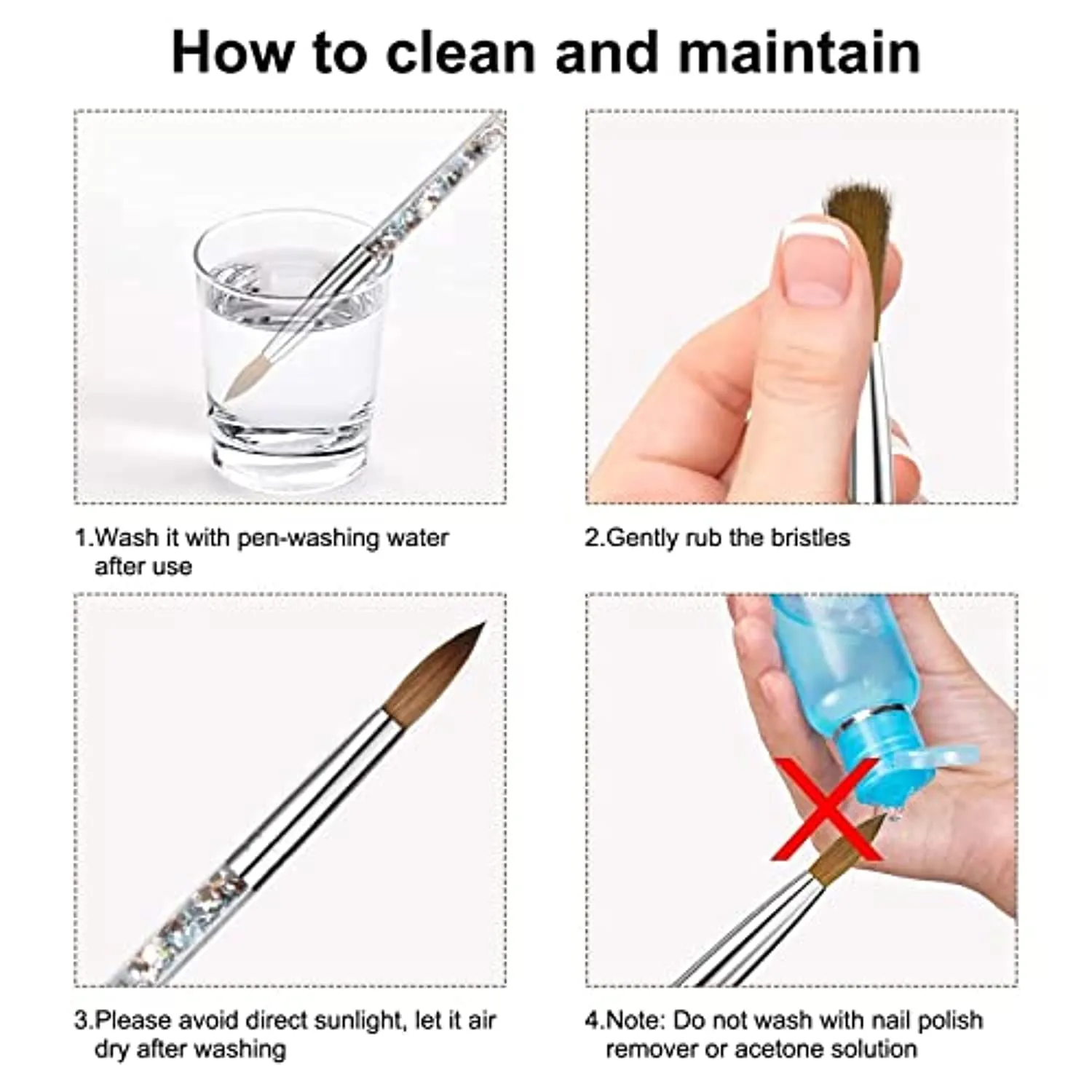 How to clean and maintain

1.Wash it with pen-washing water after use

2.Gently rub the bristles

3.Please avoid direct sunlight, let it air dry after washing

4.Note: Do not wash with nail polish remover or acetone solution